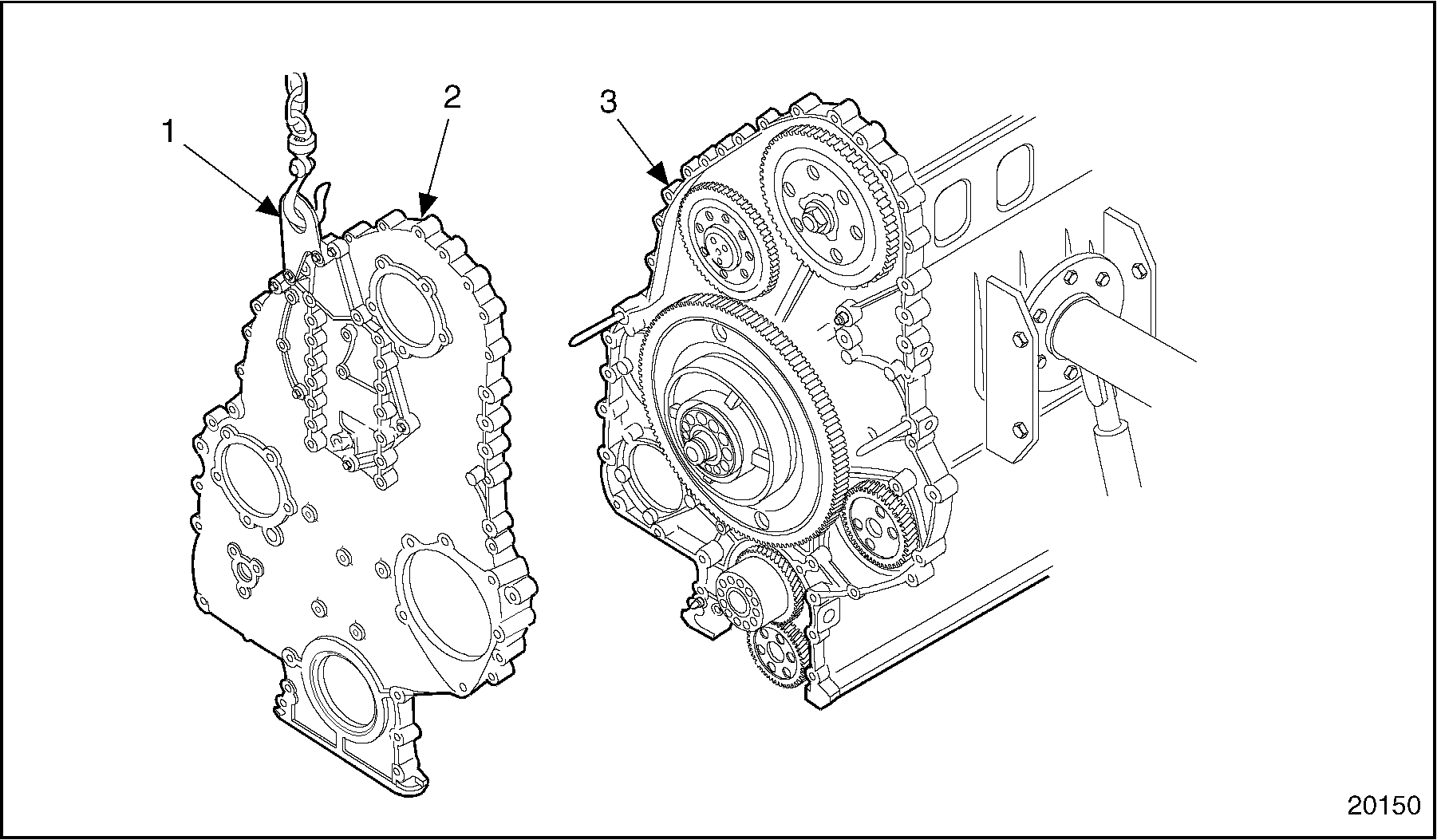 1
2
3
20150