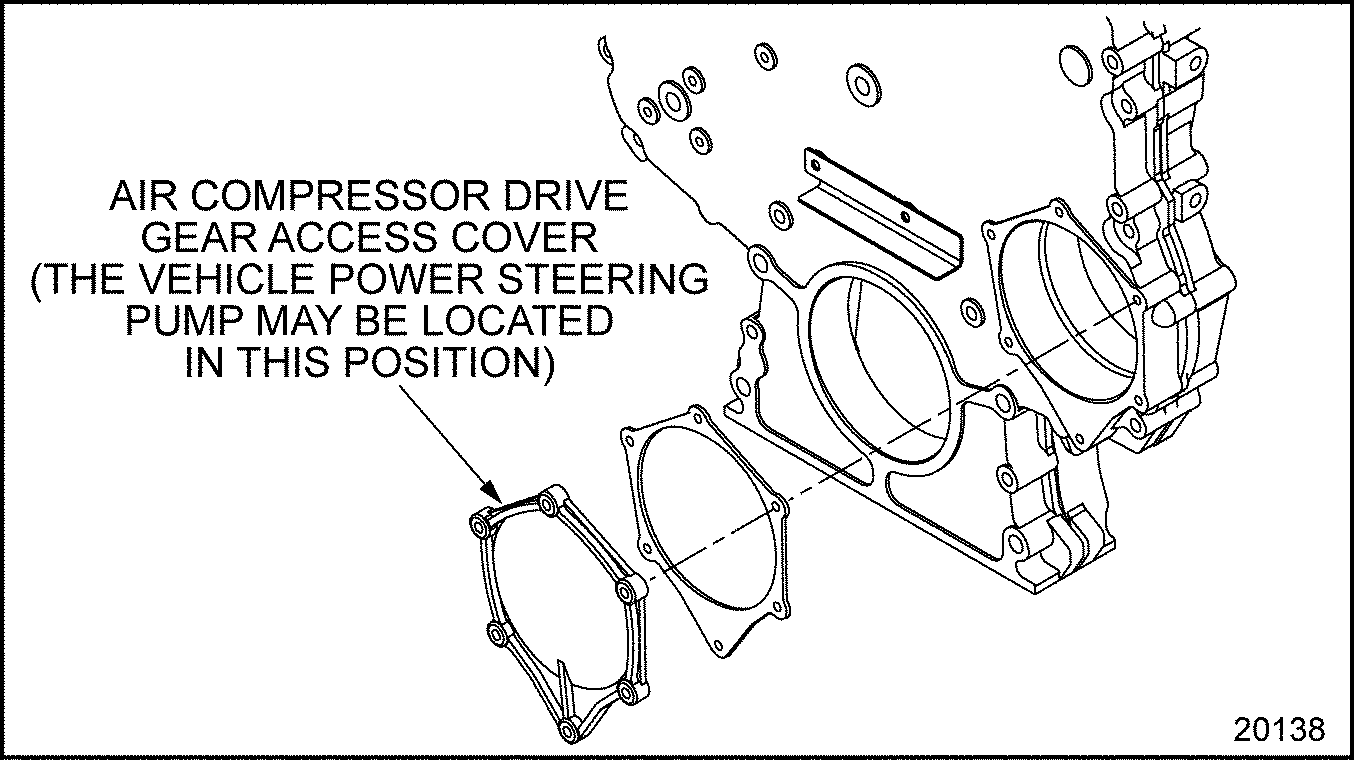 AIR COMPRESSOR DRIVE GEAR ACCESS COVER (THE VEHICLE POWER STEERING PUMP MAY BE LOCATED IN THIS POSITION)

20138