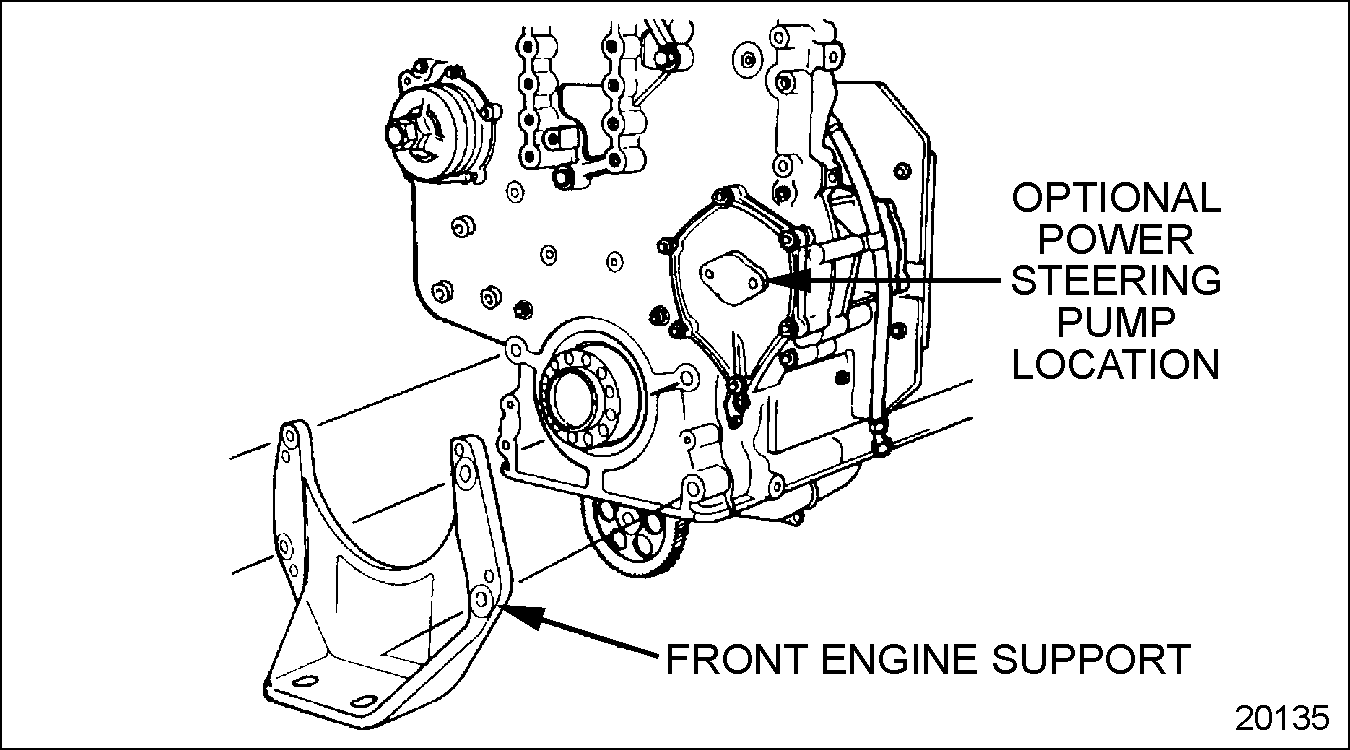 OPTIONAL POWER STEERING PUMP LOCATION

FRONT ENGINE SUPPORT

20135