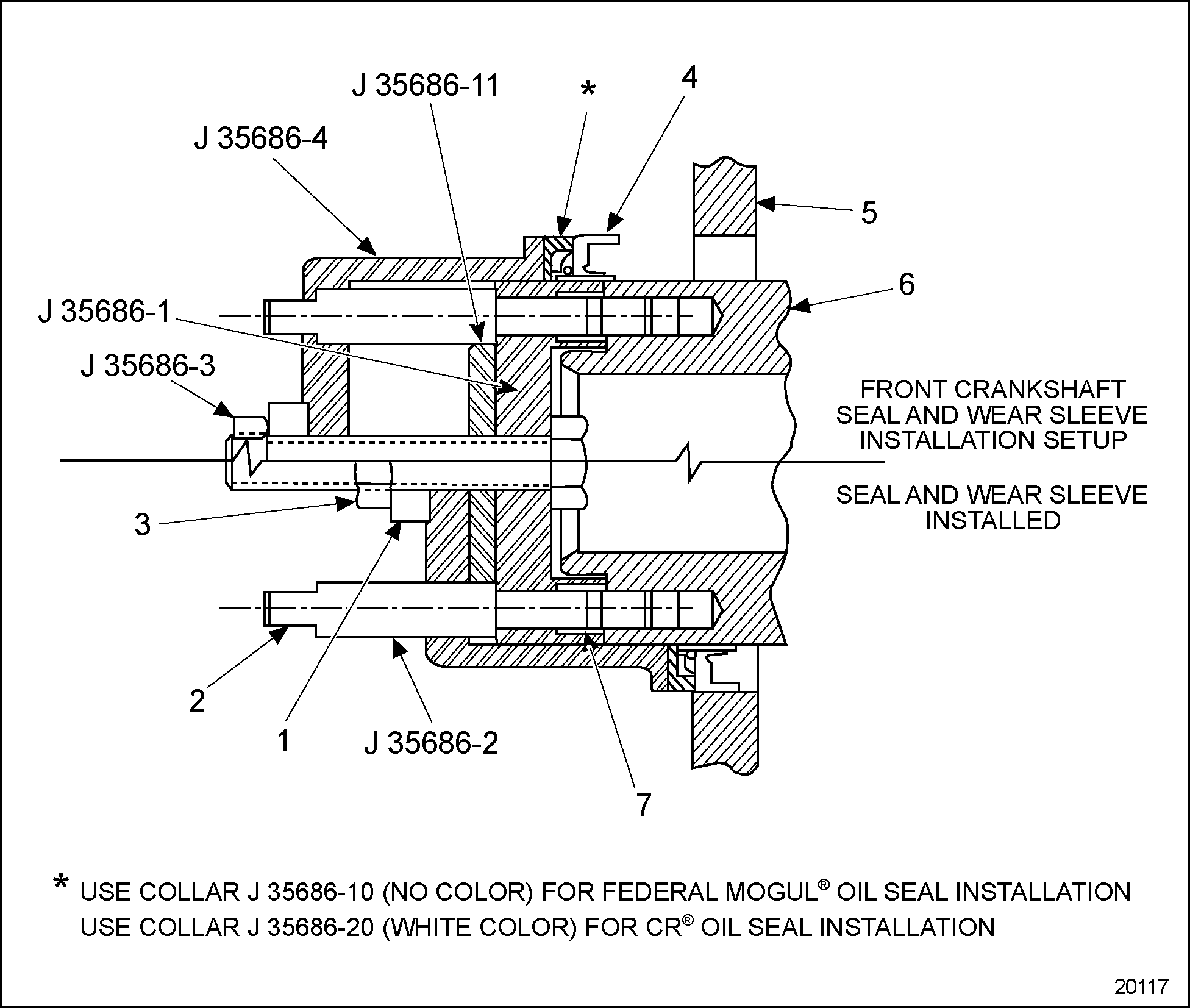 J 35686-11

*

4

J 35686-4

5

6

J 35686-1

J 35686-3

FRONT CRANKSHAFT SEAL AND WEAR SLEEVE INSTALLATION SETUP

SEAL AND WEAR SLEEVE INSTALLED

3

2

1

J 35686-2

7

* USE COLLAR J 35686-10 (NO COLOR) FOR FEDERAL MOGUL® OIL SEAL INSTALLATION
USE COLLAR J 35686-20 (WHITE COLOR) FOR CR® OIL SEAL INSTALLATION

20117