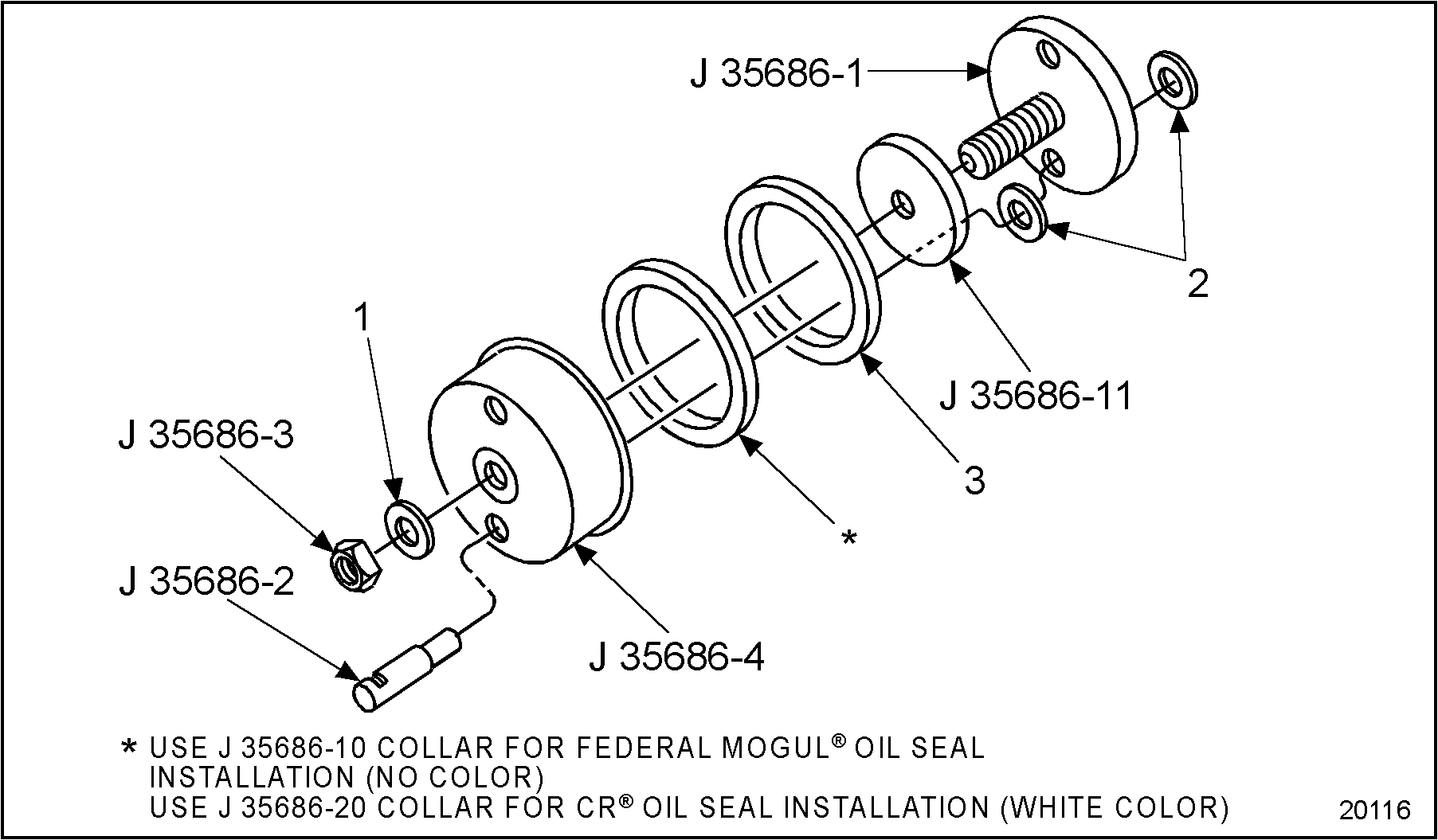 J 35686-1

2

1

J 35686-11

J 35686-3

3

*

J 35686-2

J 35686-4

* USE J 35686-10 COLLAR FOR FEDERAL MOGUL® OIL SEAL INSTALLATION (NO COLOR)
USE J 35686-20 COLLAR FOR CR® OIL SEAL INSTALLATION (WHITE COLOR)

20116