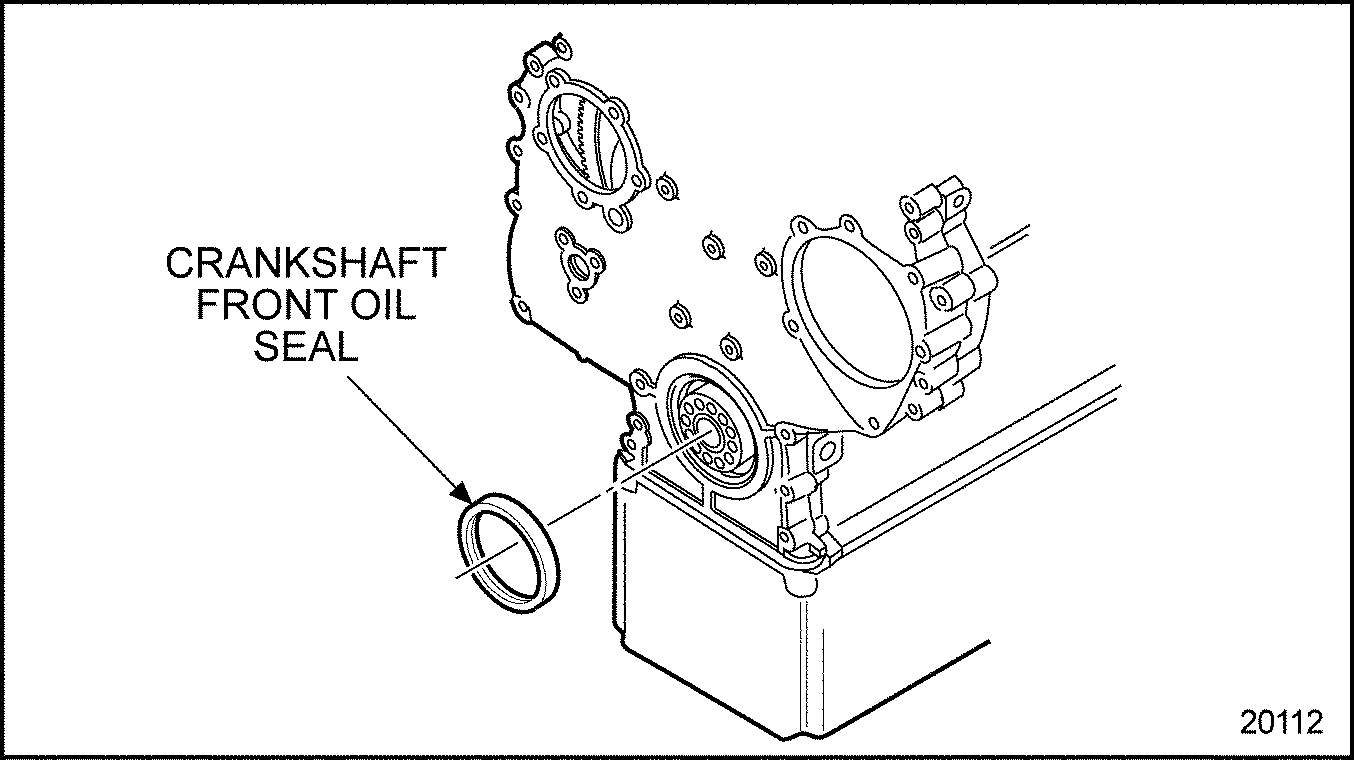 CRANKSHAFT FRONT OIL SEAL

20112