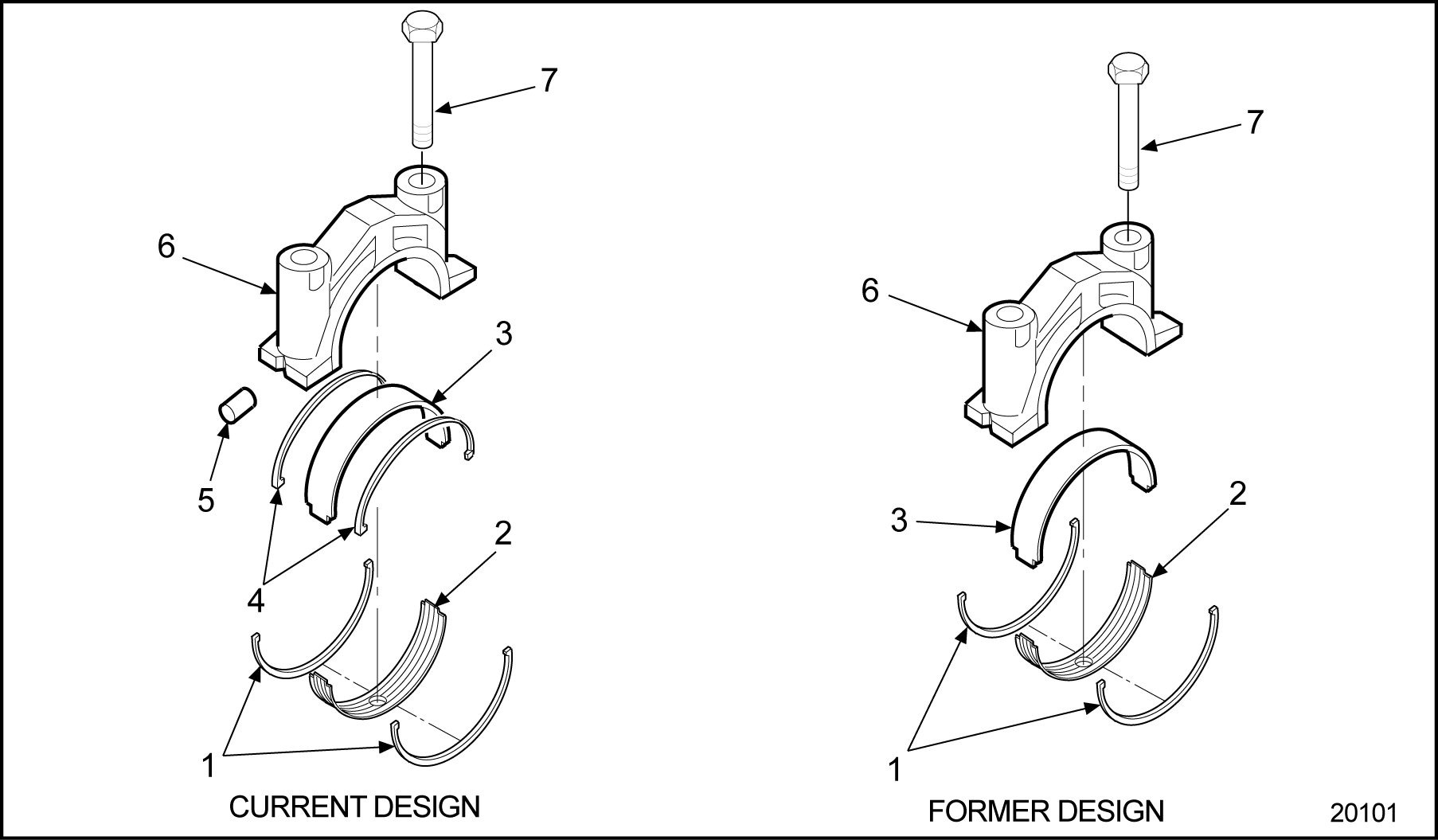 7
6
3
5
4
2
1
CURRENT DESIGN

7
6
3
2
1
FORMER DESIGN

20101