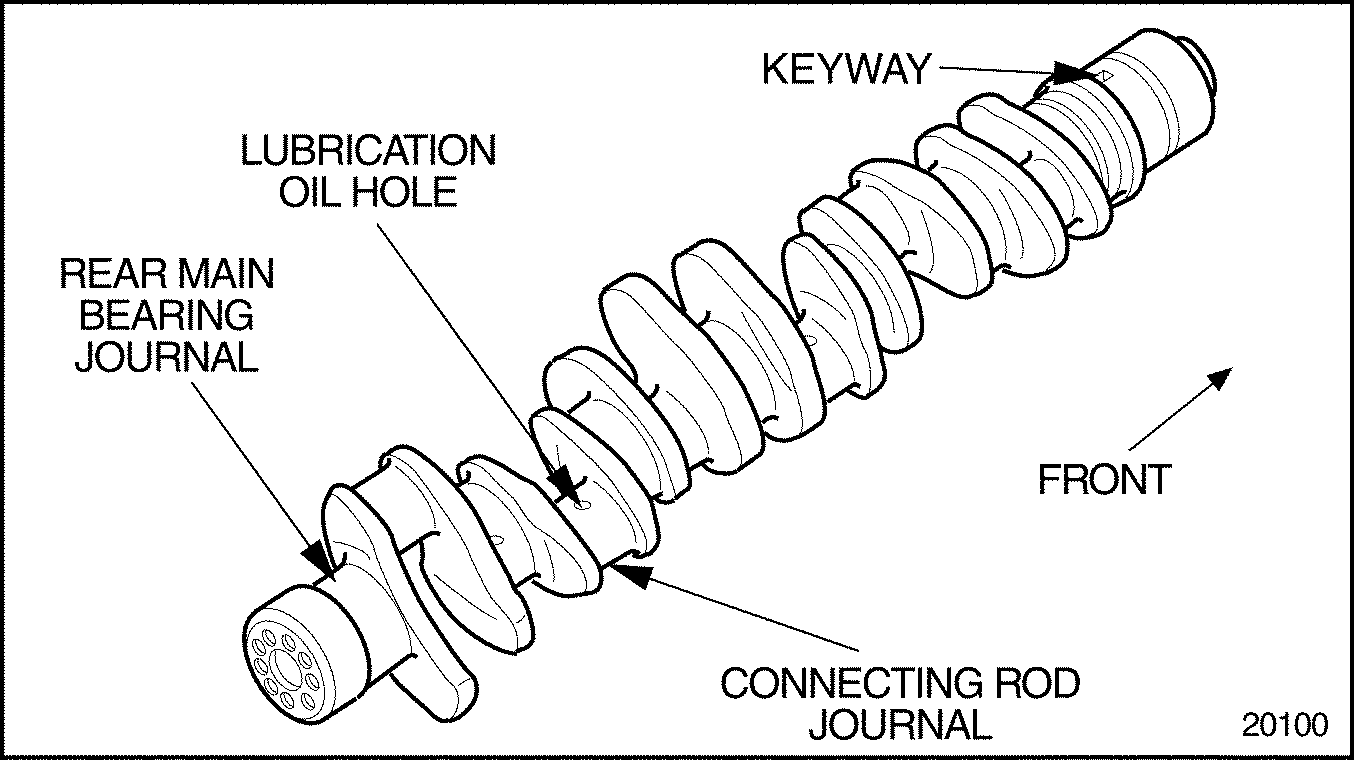 KEYWAY

LUBRICATION OIL HOLE

REAR MAIN BEARING JOURNAL

FRONT

CONNECTING ROD JOURNAL

20100