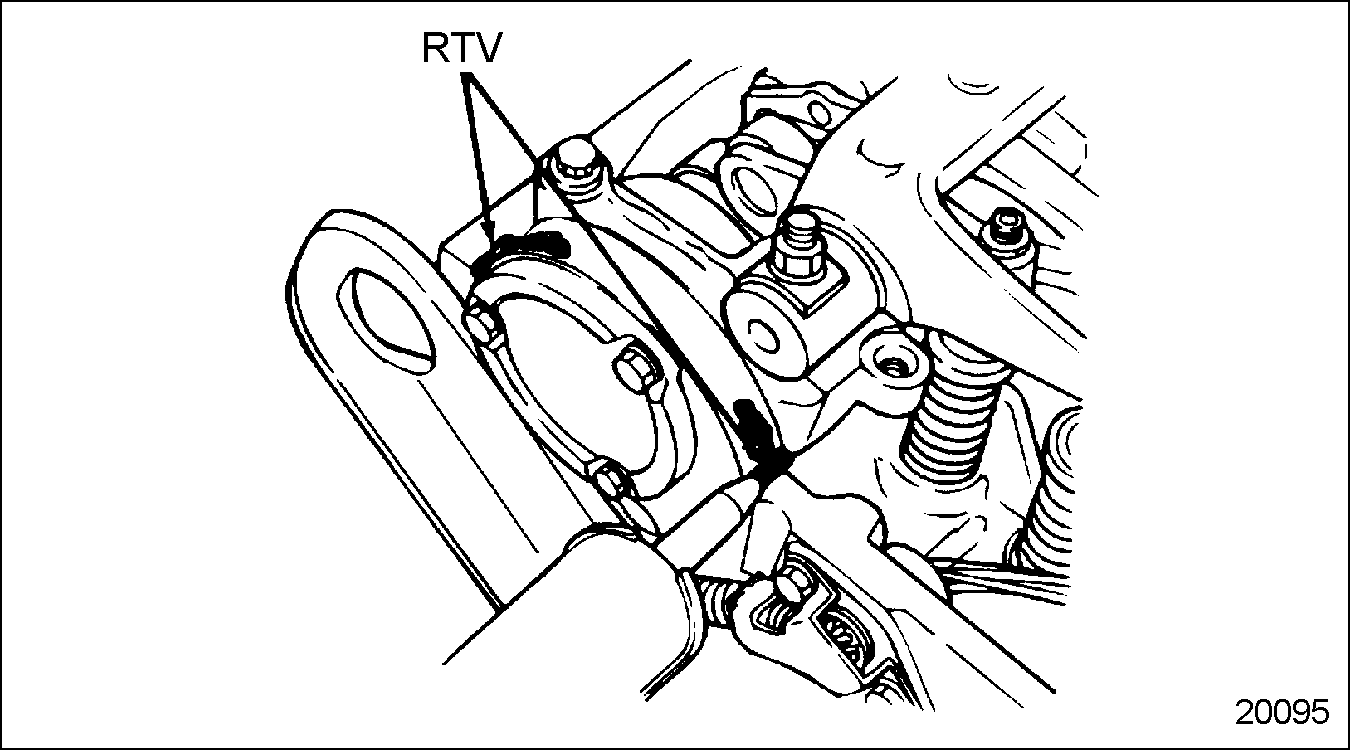 RTV

20095