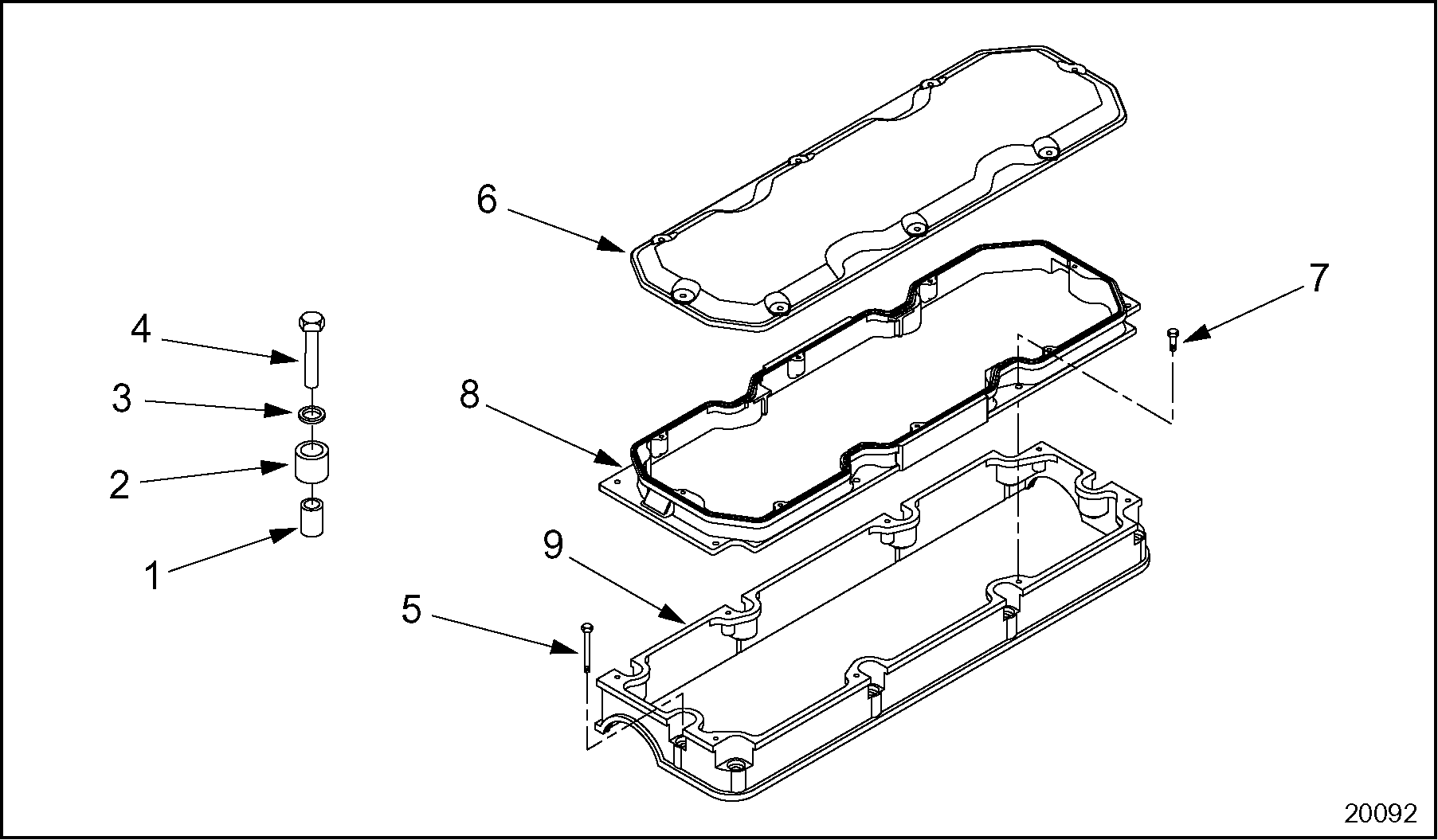 6

7

4

3

8

2

1

9

5

20092