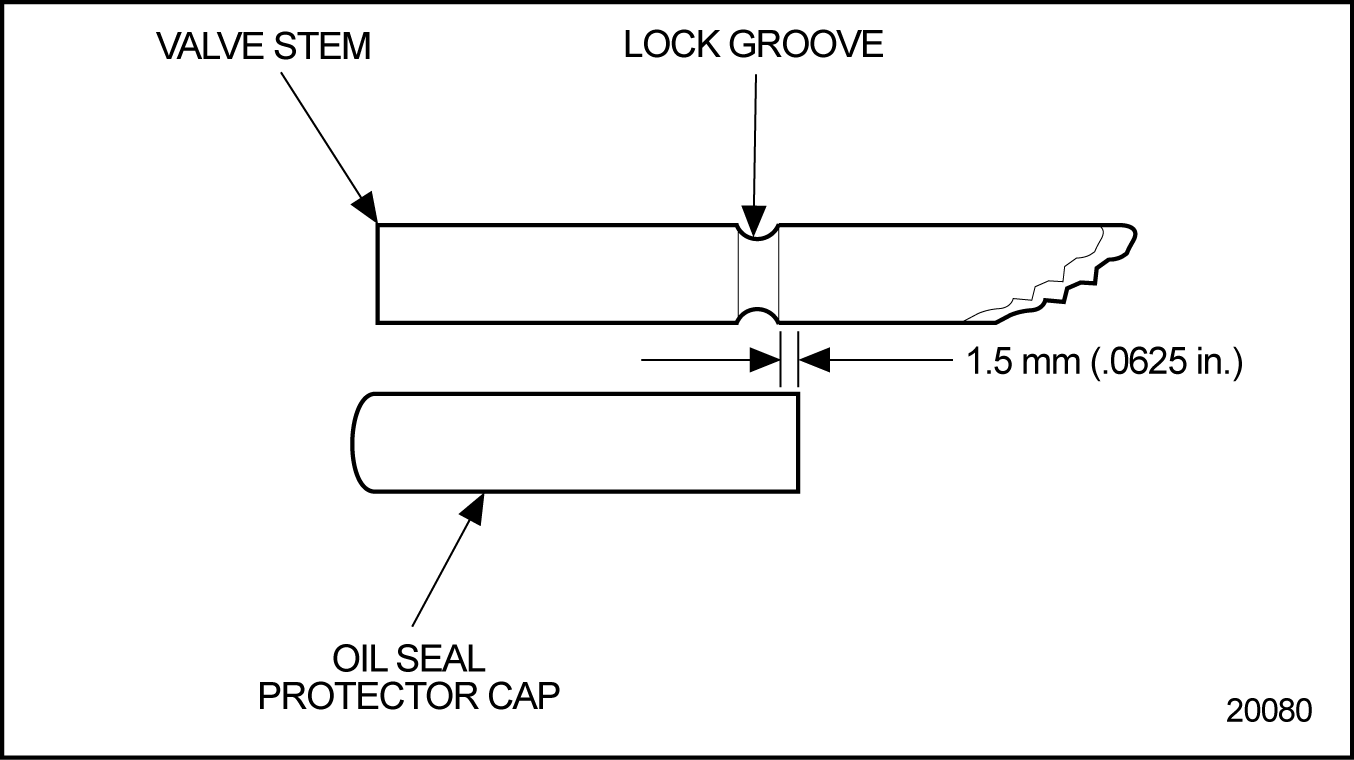 VALVE STEM

LOCK GROOVE

1.5 mm (.0625 in.)

OIL SEAL
PROTECTOR CAP

20080