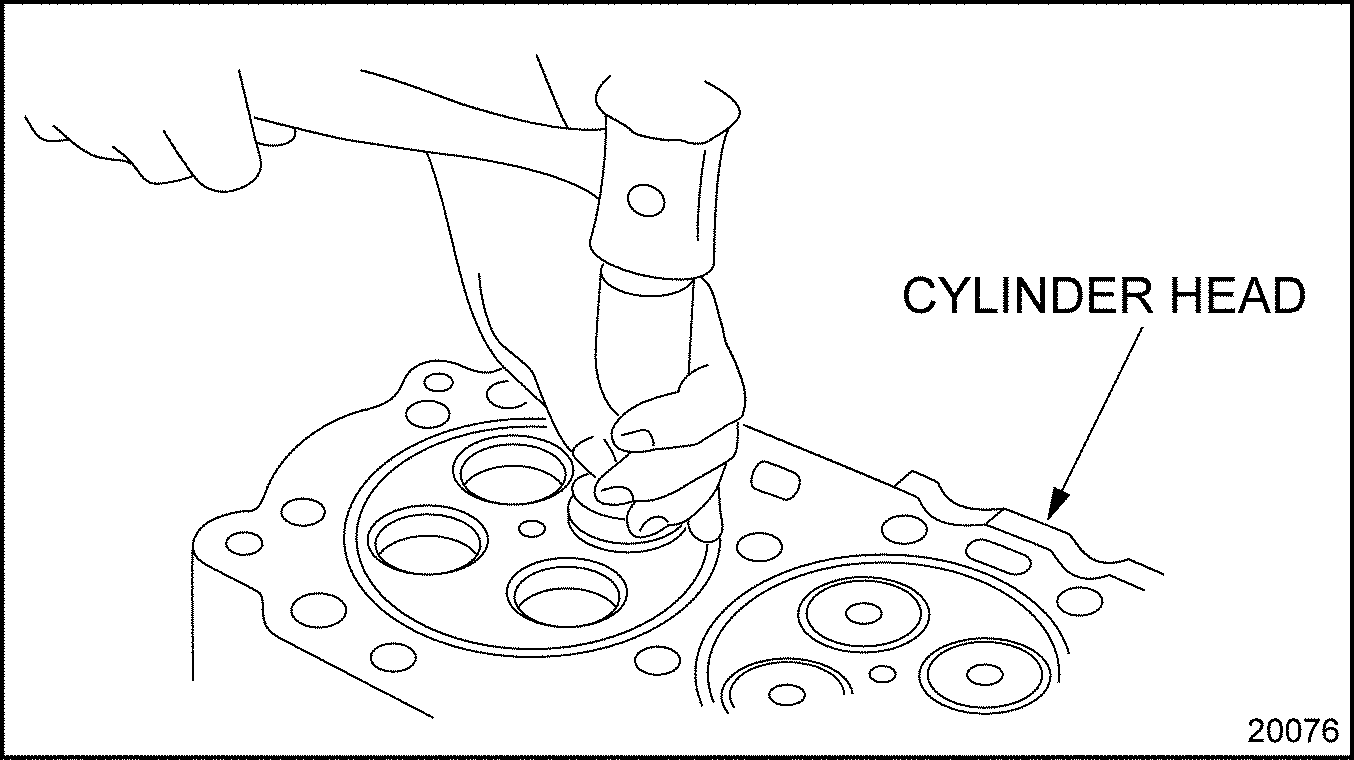 CYLINDER HEAD

20076