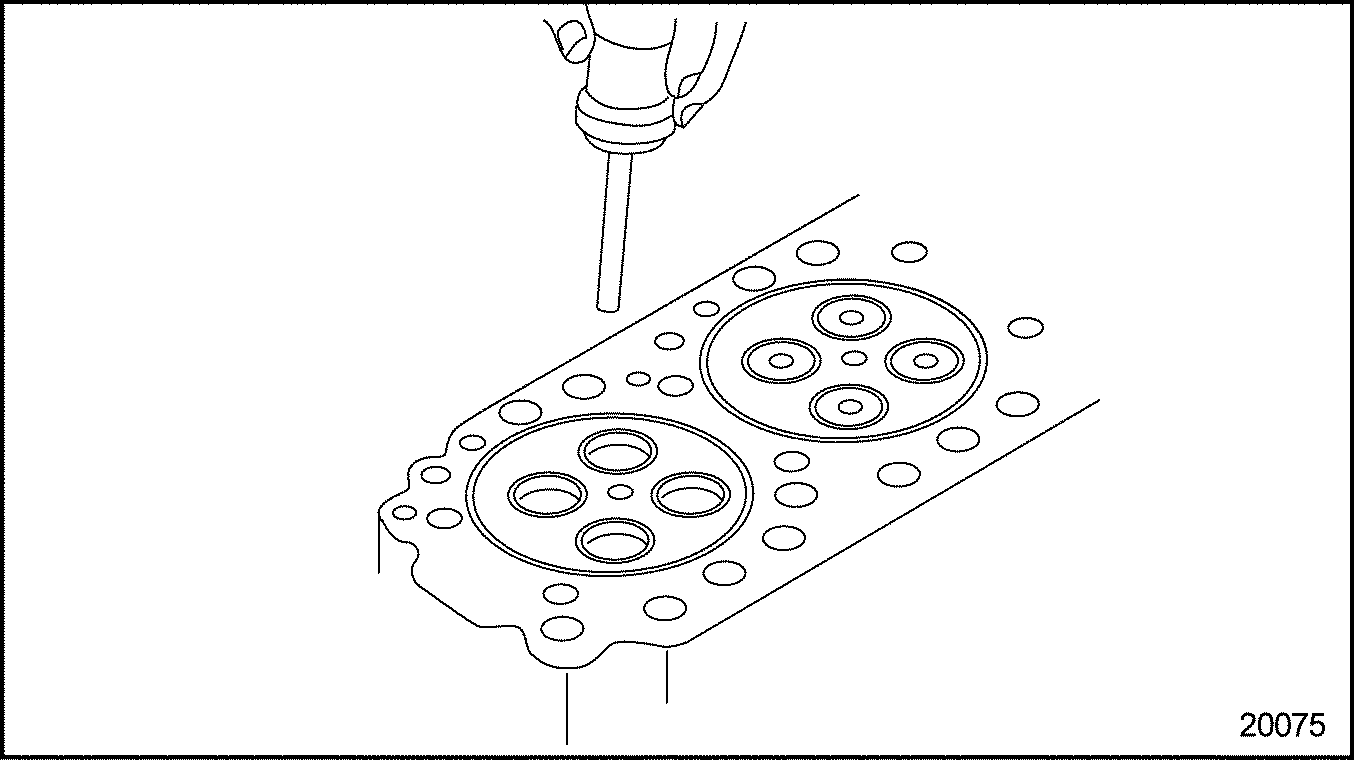 20075