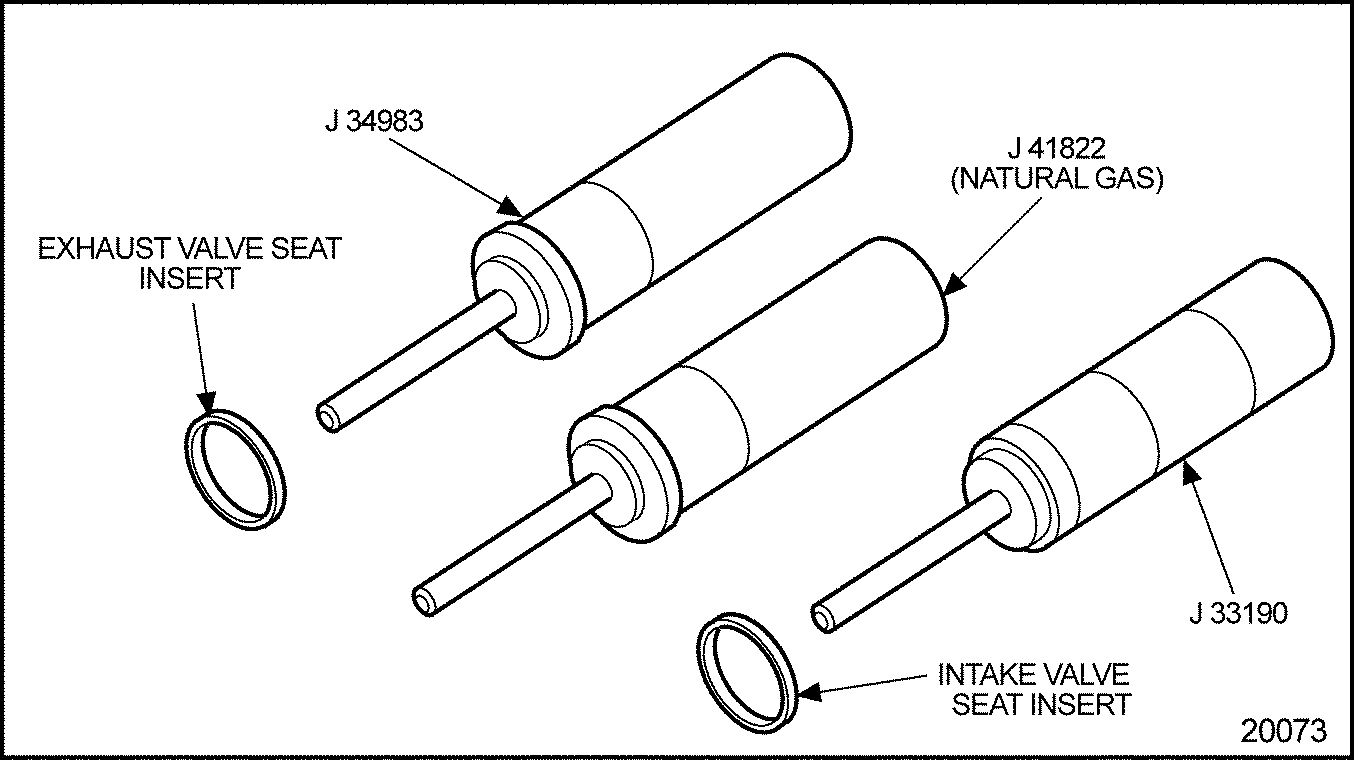 J 34983

J 41822
(NATURAL GAS)

EXHAUST VALVE SEAT
INSERT

J 33190

INTAKE VALVE
SEAT INSERT

20073