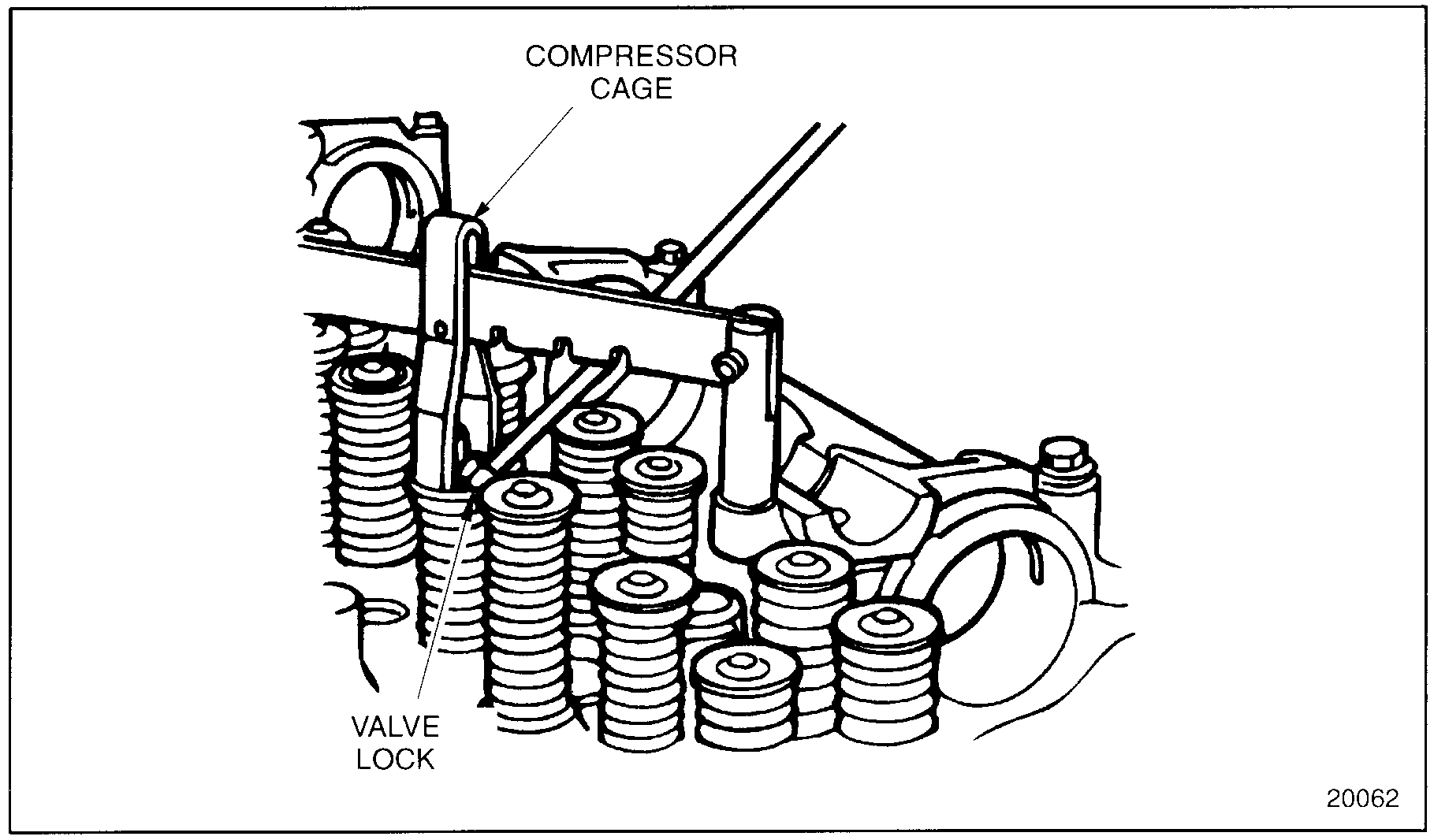 COMPRESSOR CAGE

VALVE LOCK

20062