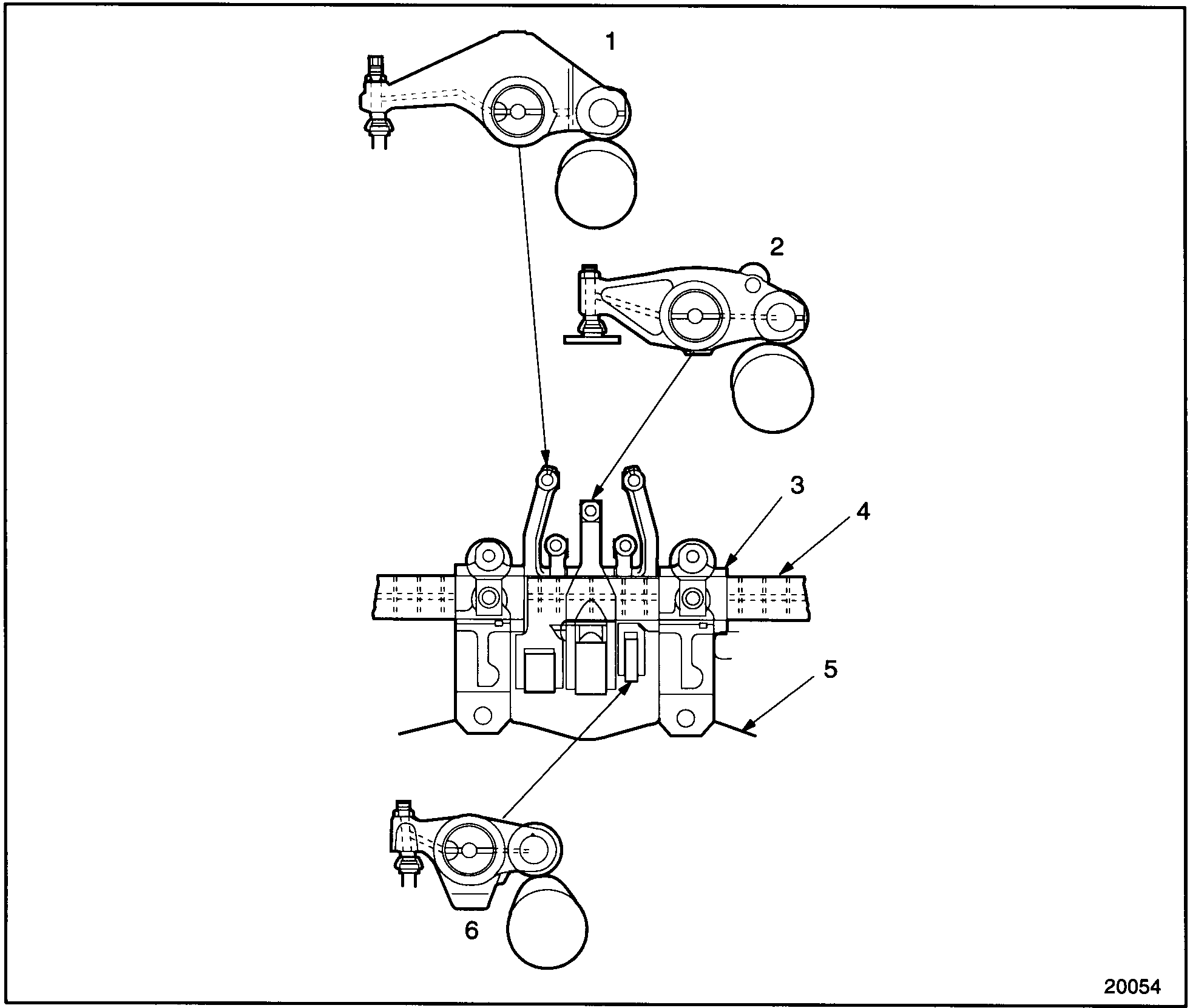 1

2

3

4

5

6

20054