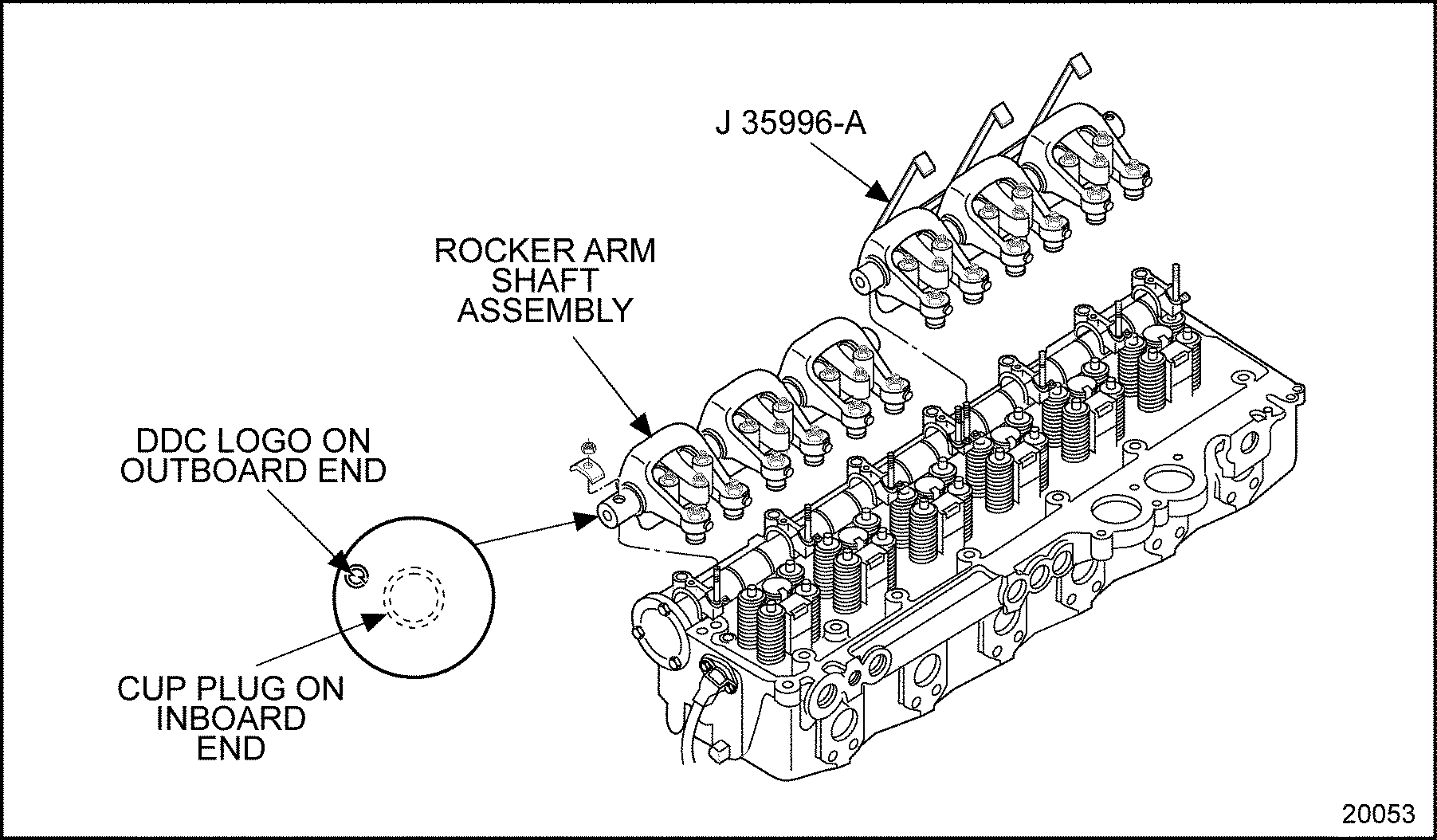 J 35996-A

ROCKER ARM
SHAFT
ASSEMBLY

DDC LOGO ON
OUTBOARD END

CUP PLUG ON
INBOARD
END

20053