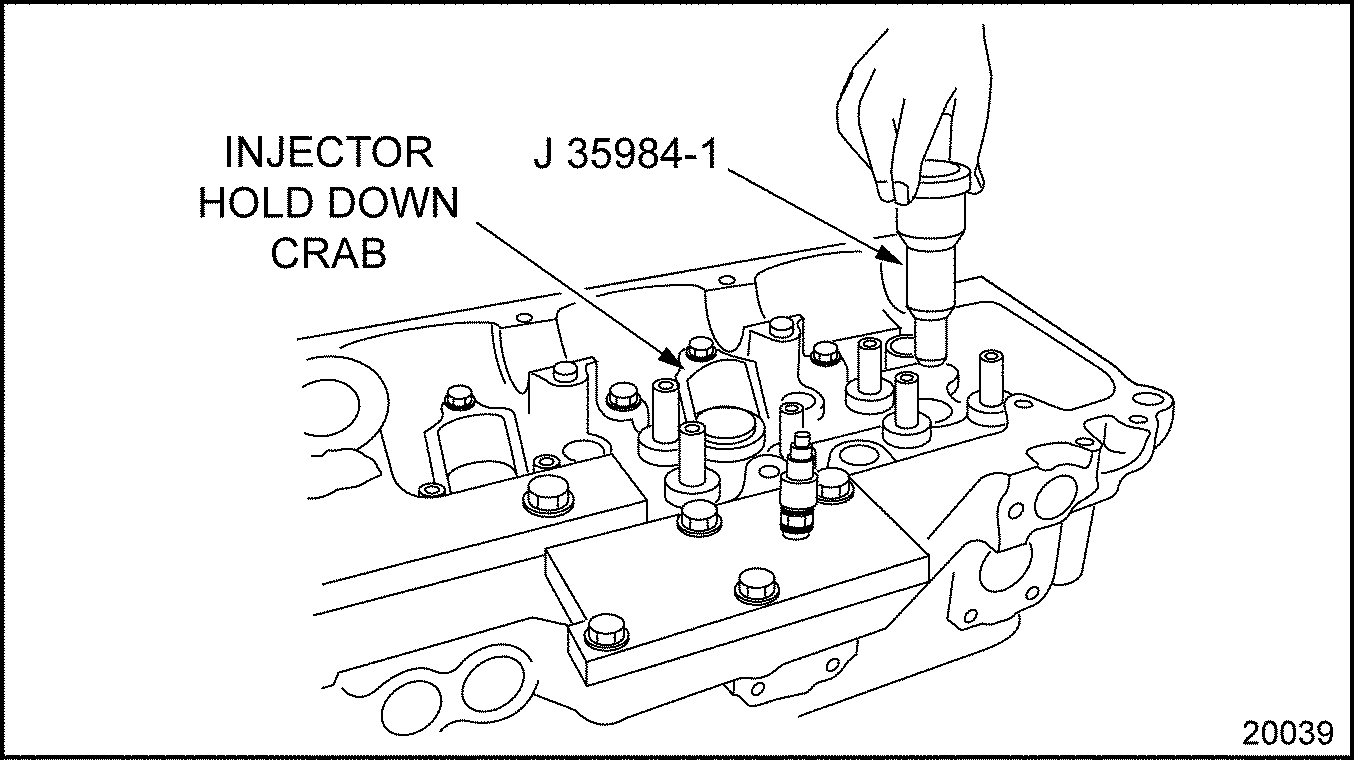 INJECTOR HOLD DOWN CRAB

J 35984-1

20039