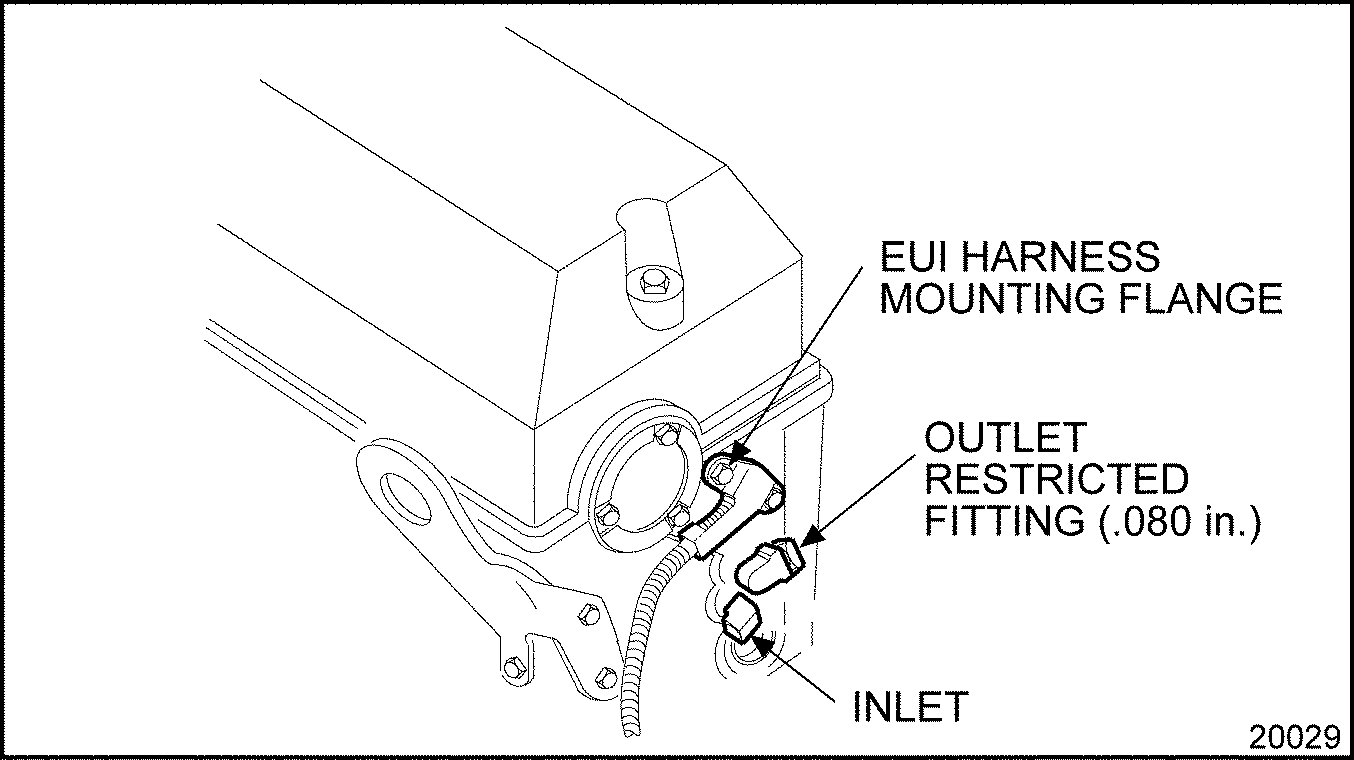 EUI HARNESS MOUNTING FLANGE

OUTLET RESTRICTED FITTING (.080 in.)

INLET

20029