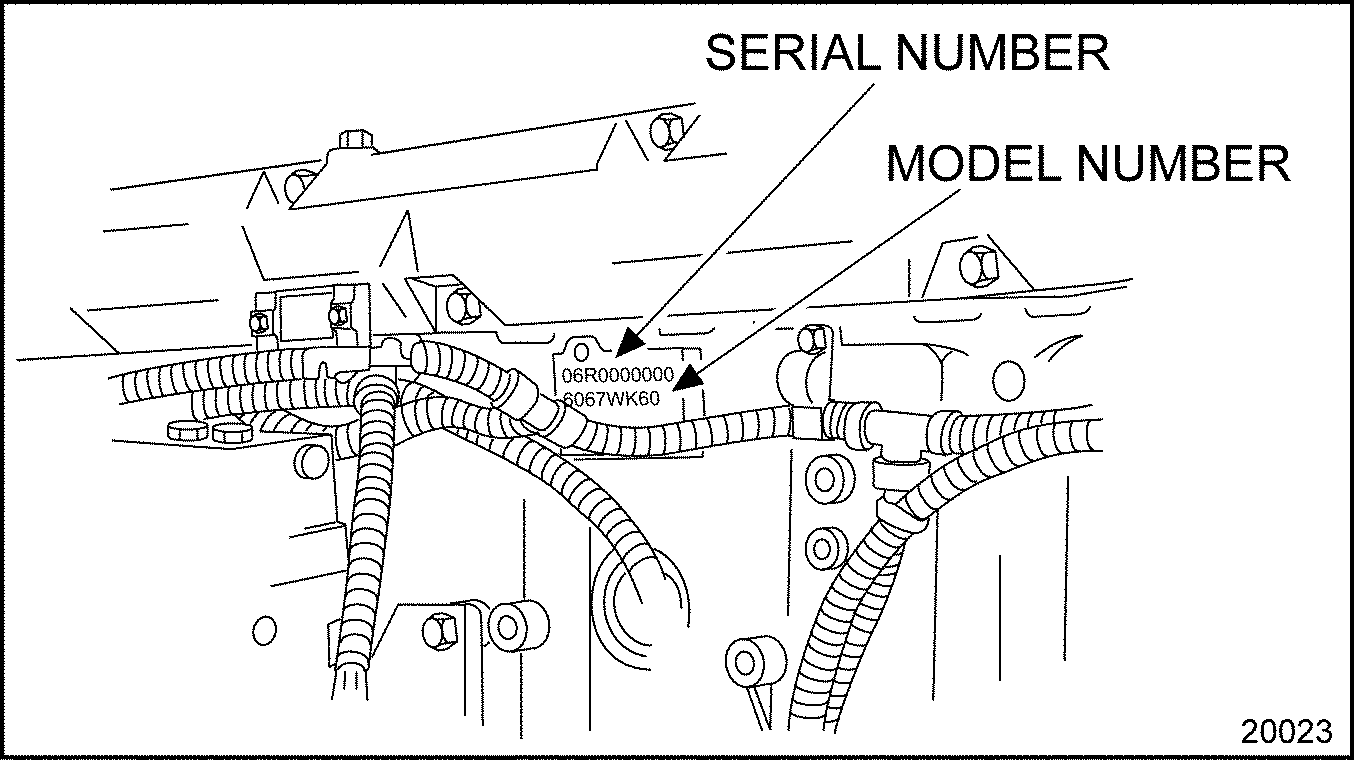 SERIAL NUMBER

MODEL NUMBER

06R0000000
6067WK60

20023