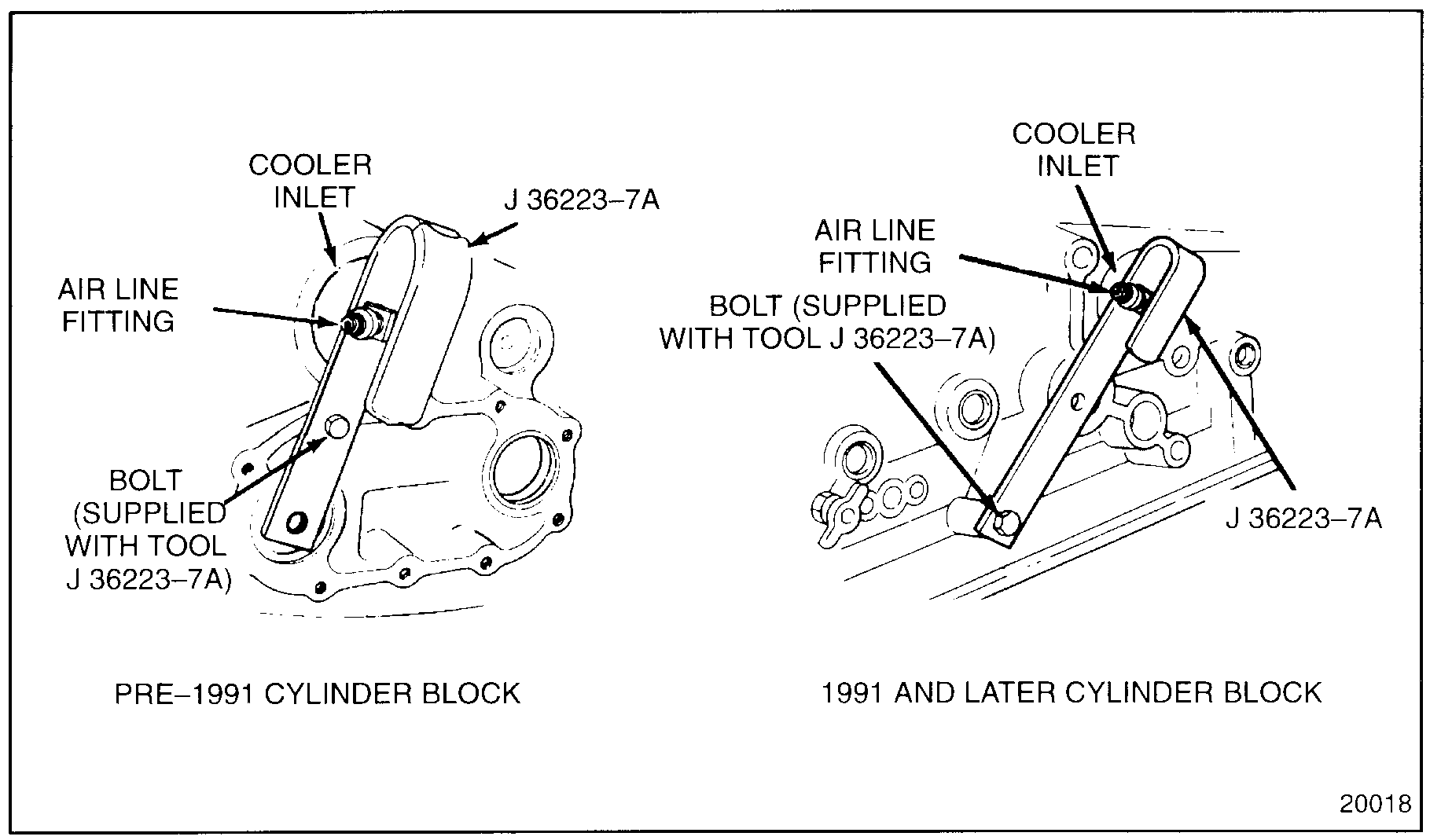 COOLER INLET

J 36223–7A

AIR LINE FITTING

BOLT (SUPPLIED WITH TOOL J 36223–7A)

PRE–1991 CYLINDER BLOCK

COOLER INLET

AIR LINE FITTING

BOLT (SUPPLIED WITH TOOL J 36223–7A)

J 36223–7A

1991 AND LATER CYLINDER BLOCK

20018