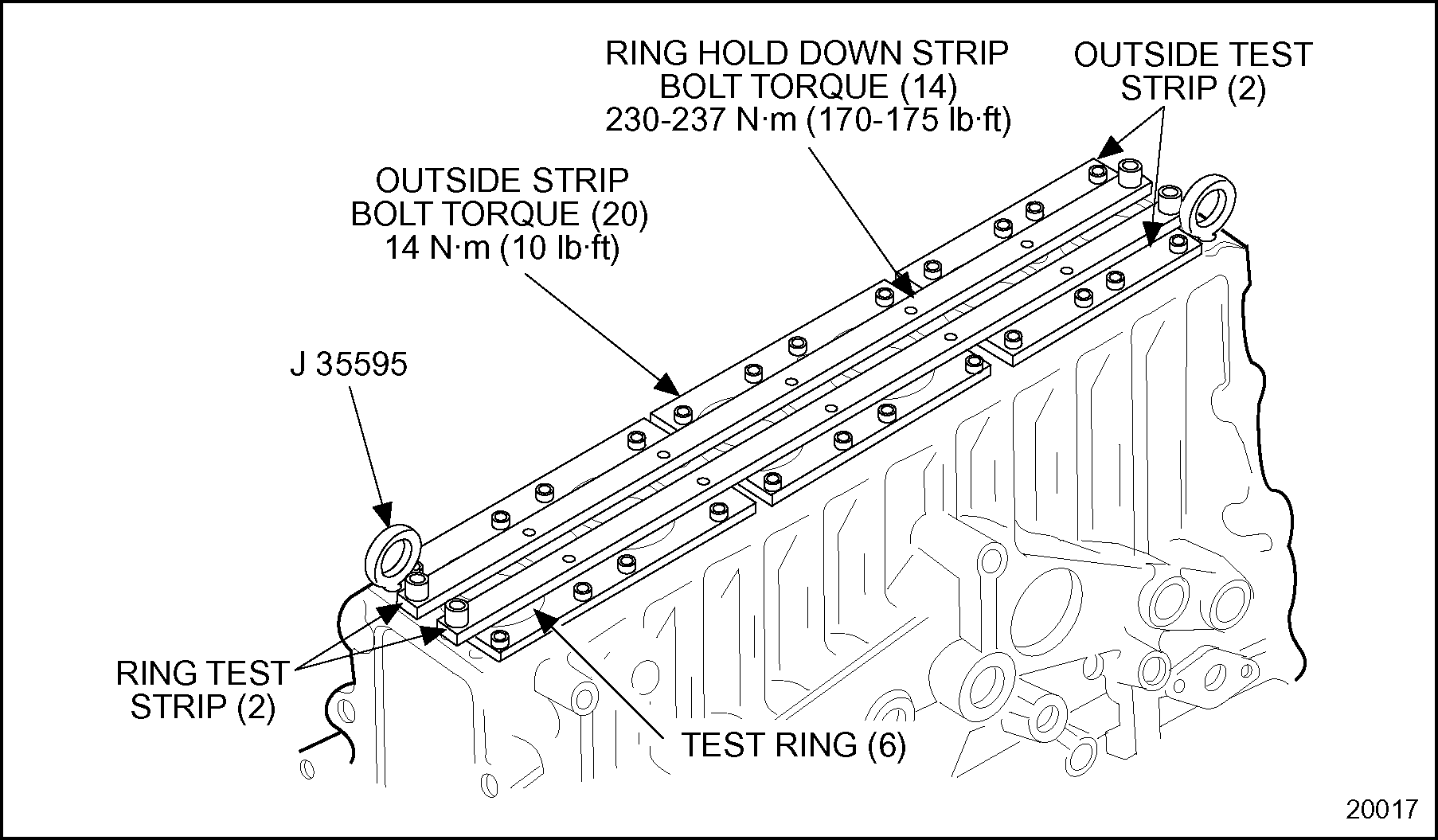 RING HOLD DOWN STRIP BOLT TORQUE (14) 230-237 N·m (170-175 lb·ft)

OUTSIDE TEST STRIP (2)

OUTSIDE STRIP BOLT TORQUE (20) 14 N·m (10 lb·ft)

J 35595

RING TEST STRIP (2)

TEST RING (6)

20017