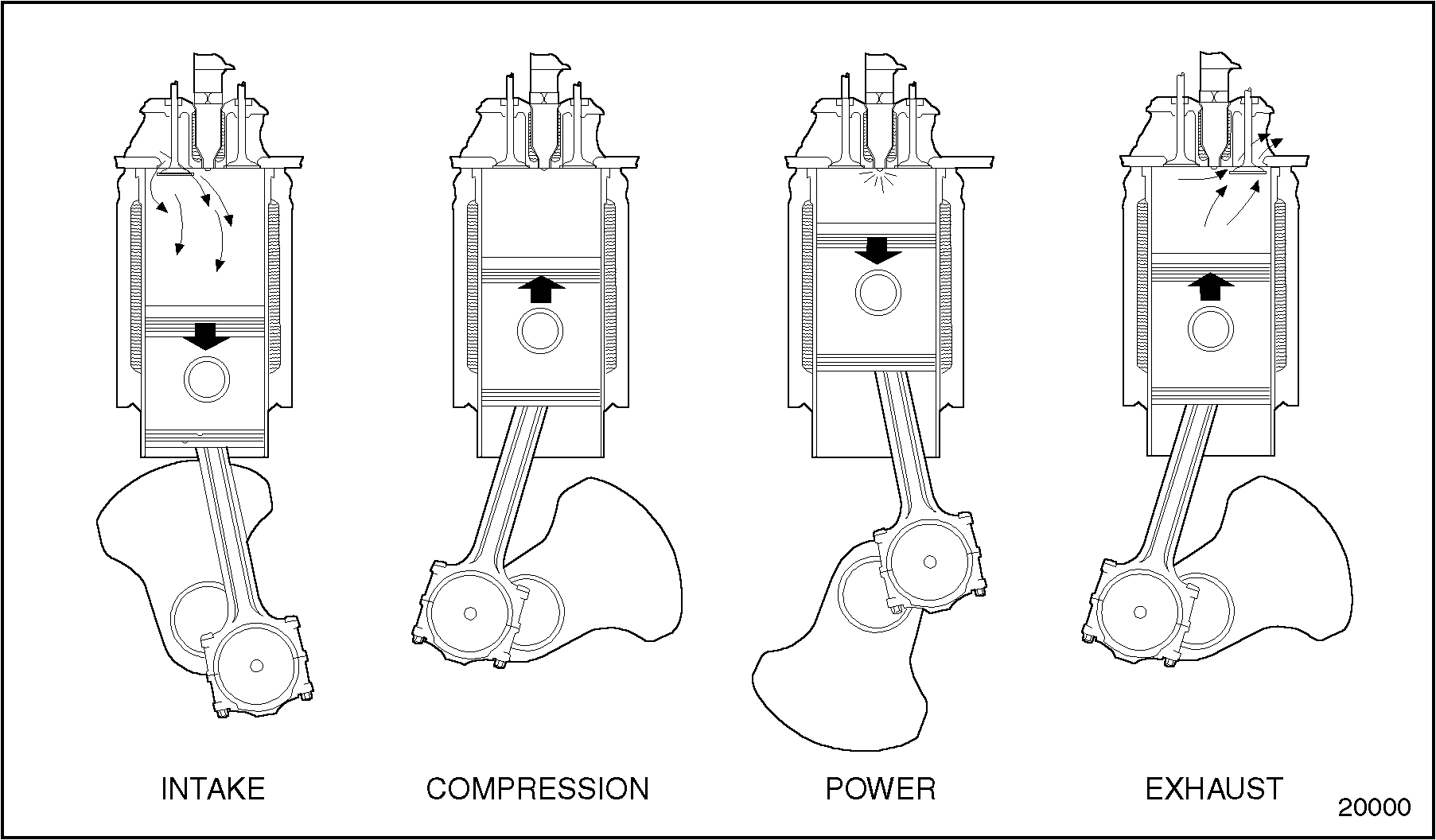 INTAKE COMPRESSION POWER EXHAUST

20000